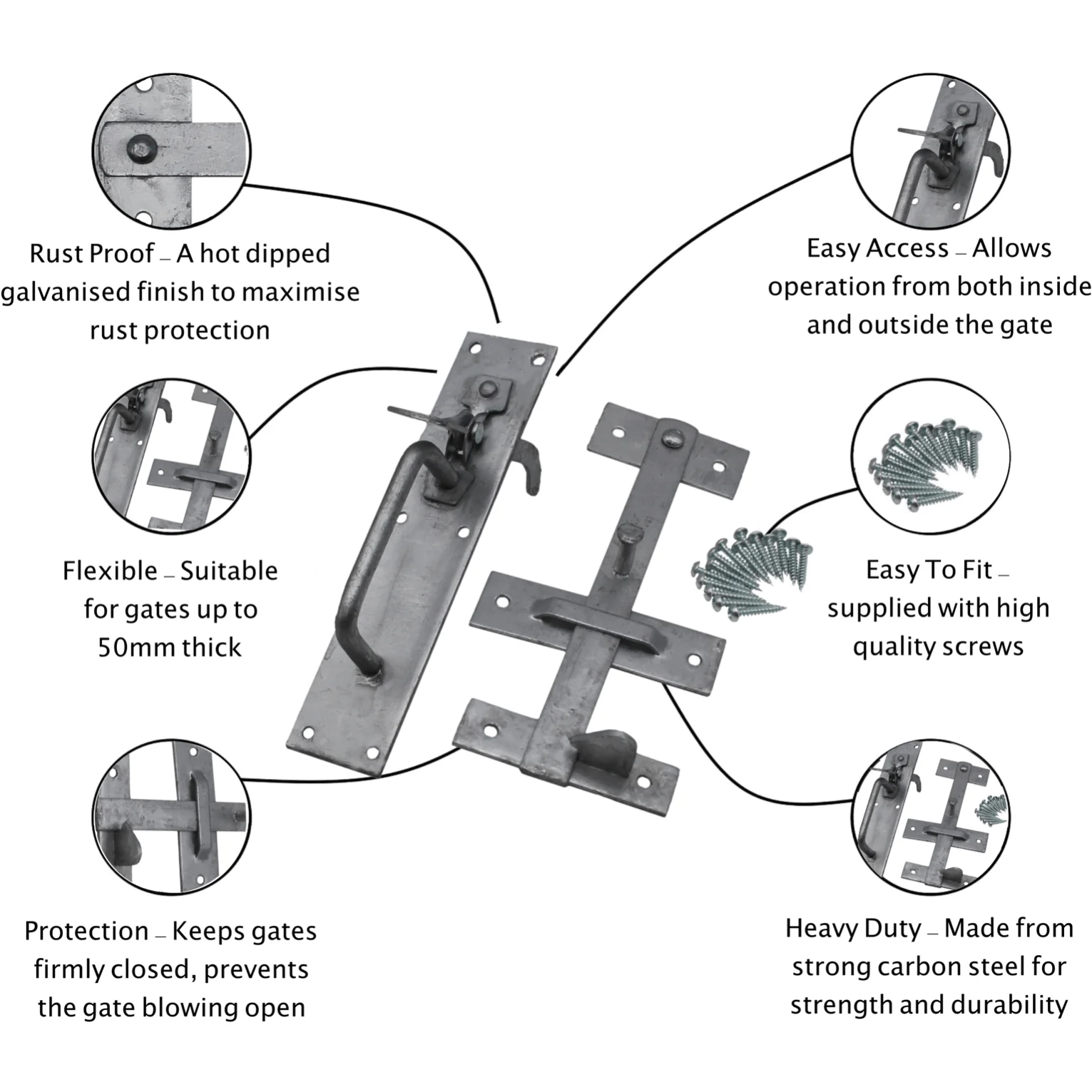 Rust Proof – A hot dipped galvanised finish to maximise rust protection

Flexible – Suitable for gates up to 50mm thick

Protection – Keeps gates firmly closed, prevents the gate blowing open

Easy Access – Allows operation from both inside and outside the gate

Easy To Fit – supplied with high quality screws

Heavy Duty – Made from strong carbon steel for strength and durability