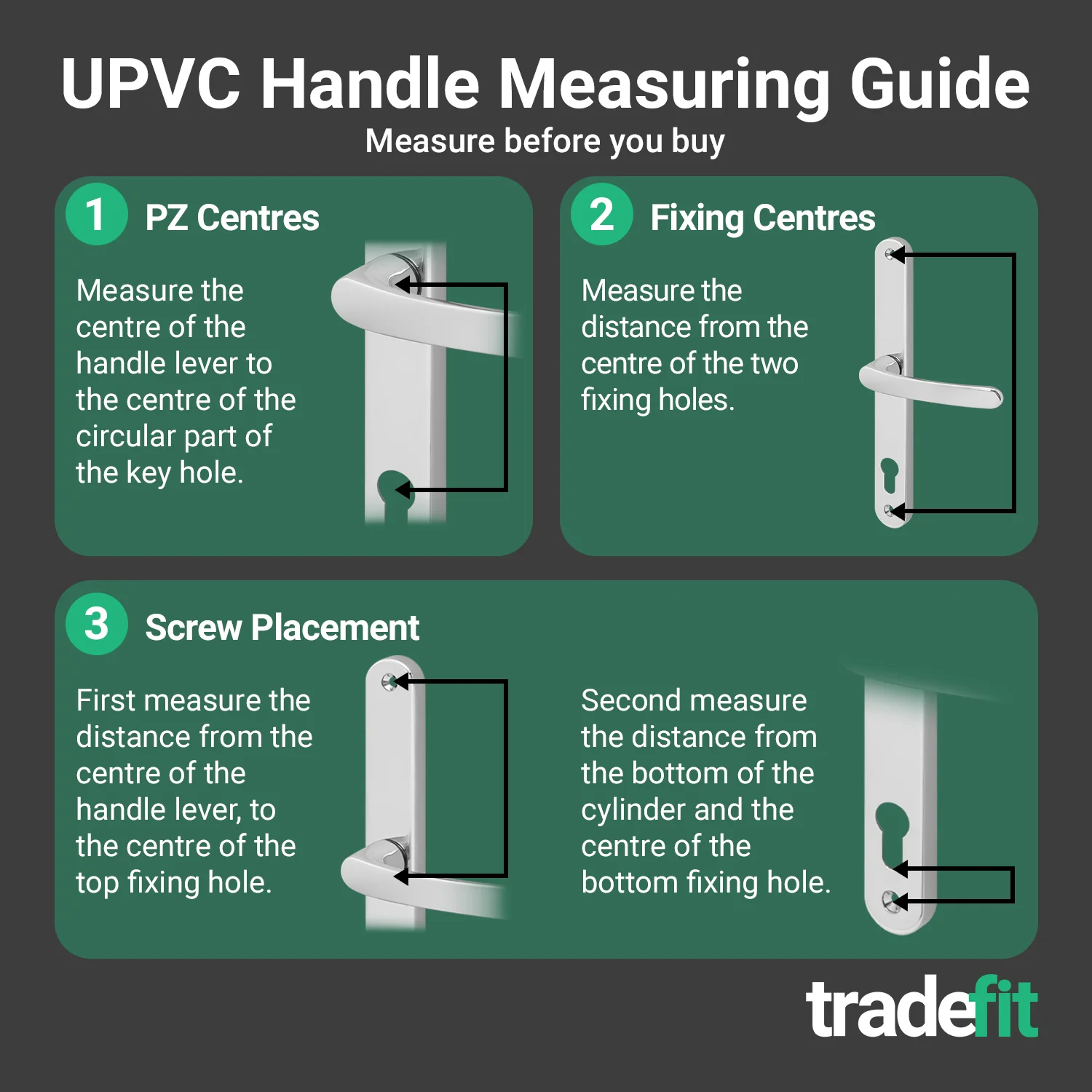 UPVC Handle Measuring Guide
Measure before you buy

1 PZ Centres

Measure the centre of the handle lever to the centre of the circular part of the key hole.

2 Fixing Centres

Measure the distance from the centre of the two fixing holes.

3 Screw Placement

First measure the distance from the centre of the handle lever, to the centre of the top fixing hole.

Second measure the distance from the bottom of the cylinder and the centre of the bottom fixing hole.

tradefit